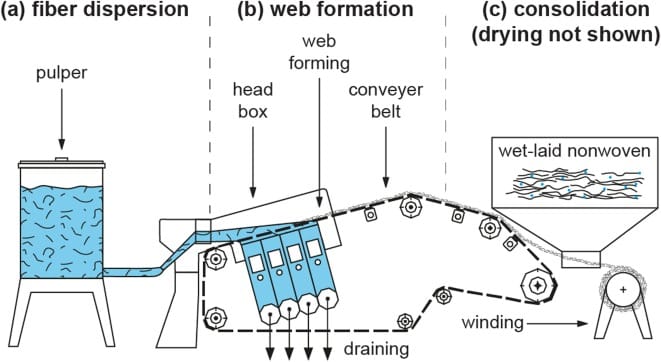 (a) fiber dispersion

(b) web formation

(c) consolidation (drying not shown)

pulper

head box

web forming

conveyer belt

wet-laid nonwoven

winding

draining